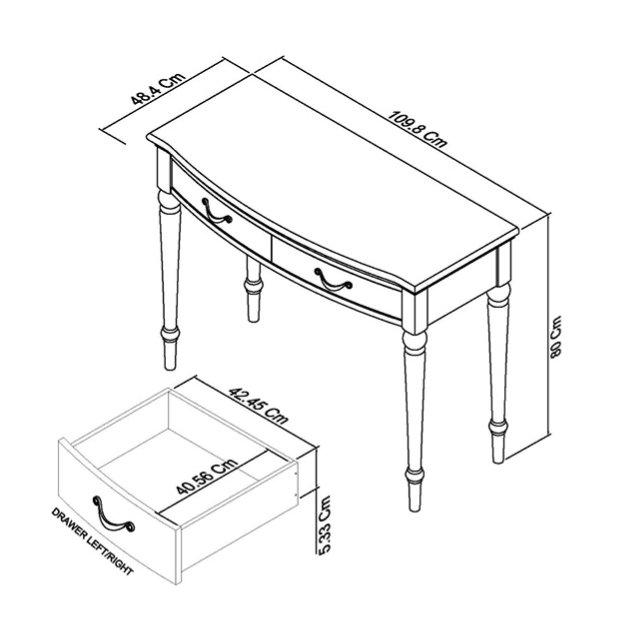 48.4 Cm

109.8 Cm

80 Cm

42.45 Cm

40.56 Cm

5.33 Cm

DRAWER LEFT/RIGHT